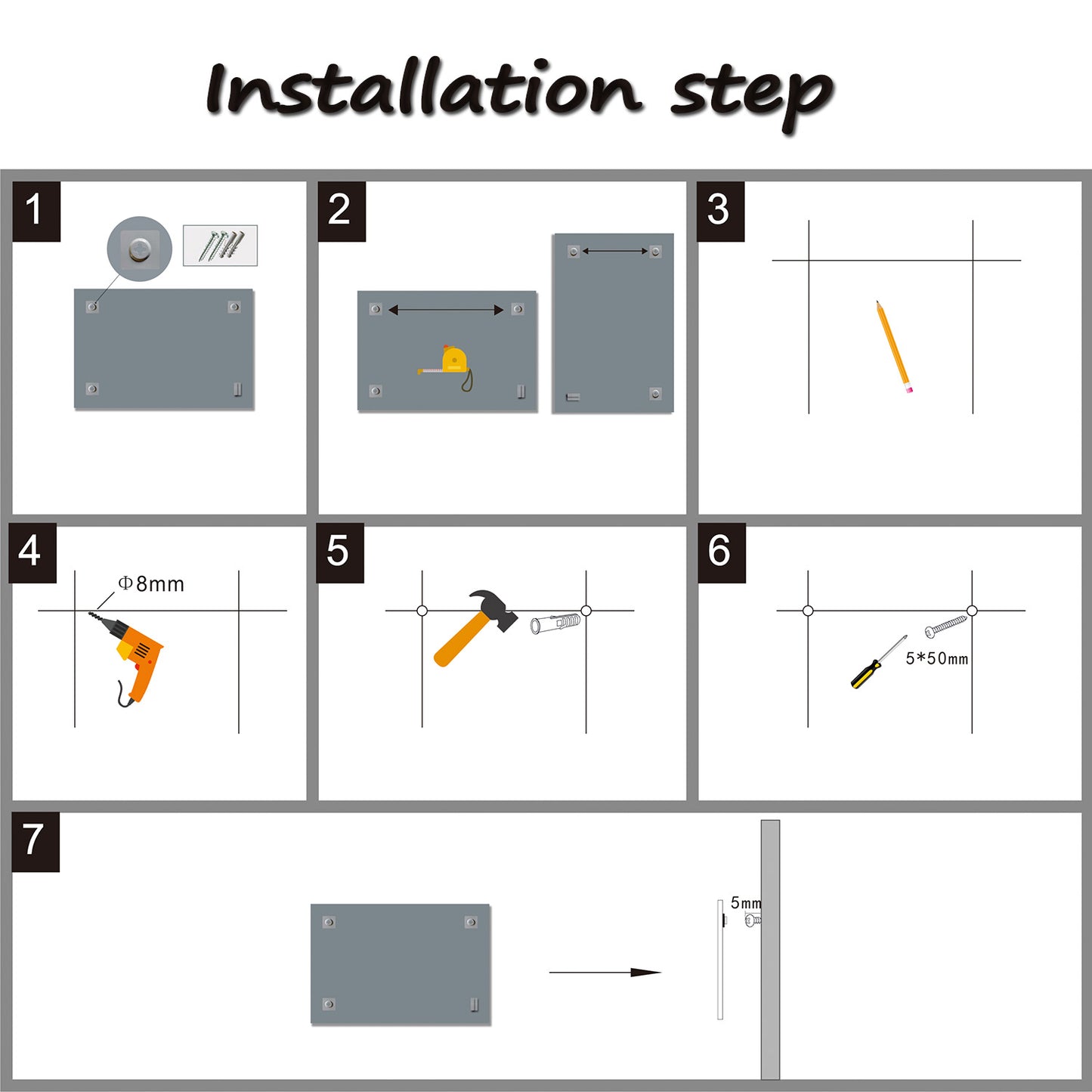 Installation step

1

2

3

4

Φ8mm

5

6

5*50mm

7

5mm