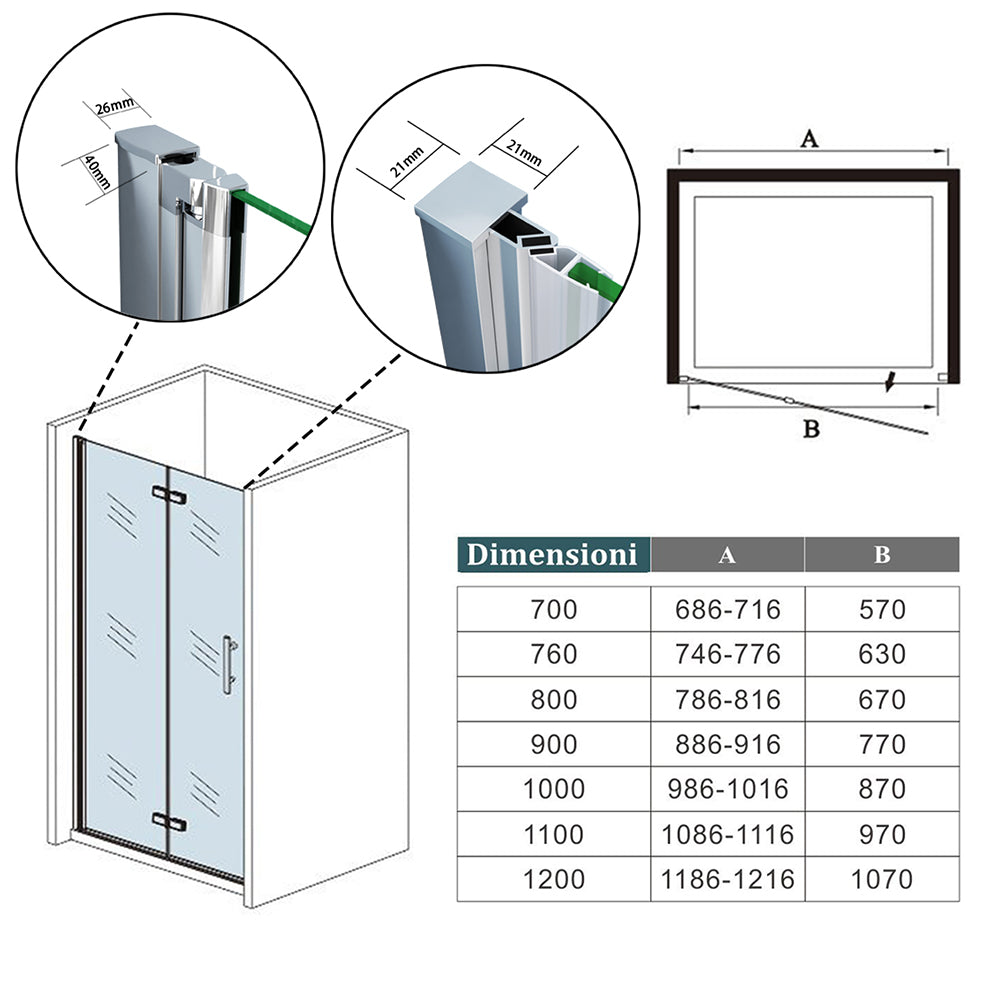 26mm
40mm
21mm
21mm
A
B

| Dimensioni | A | B |
|---|---|---|
| 700 | 686-716 | 570 |
| 760 | 746-776 | 630 |
| 800 | 786-816 | 670 |
| 900 | 886-916 | 770 |
| 1000 | 986-1016 | 870 |
| 1100 | 1086-1116 | 970 |
| 1200 | 1186-1216 | 1070 |