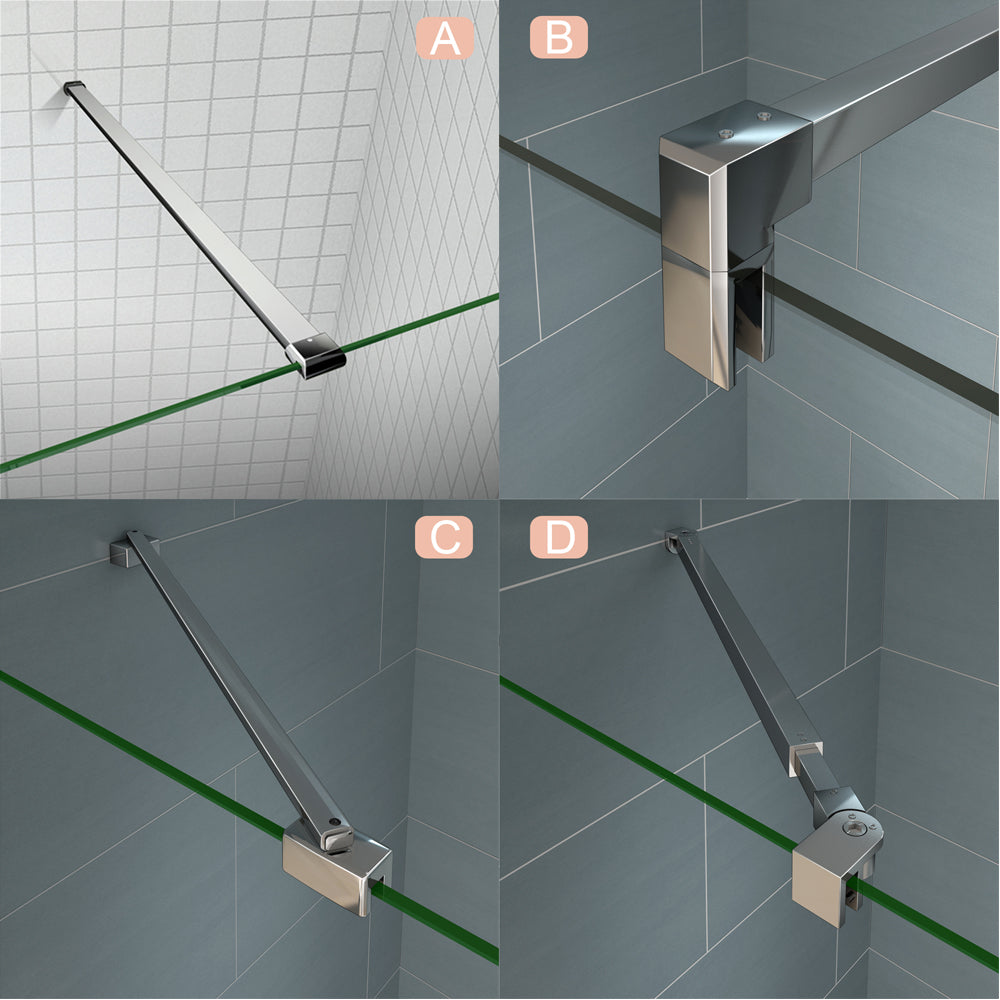 A

B

C

D