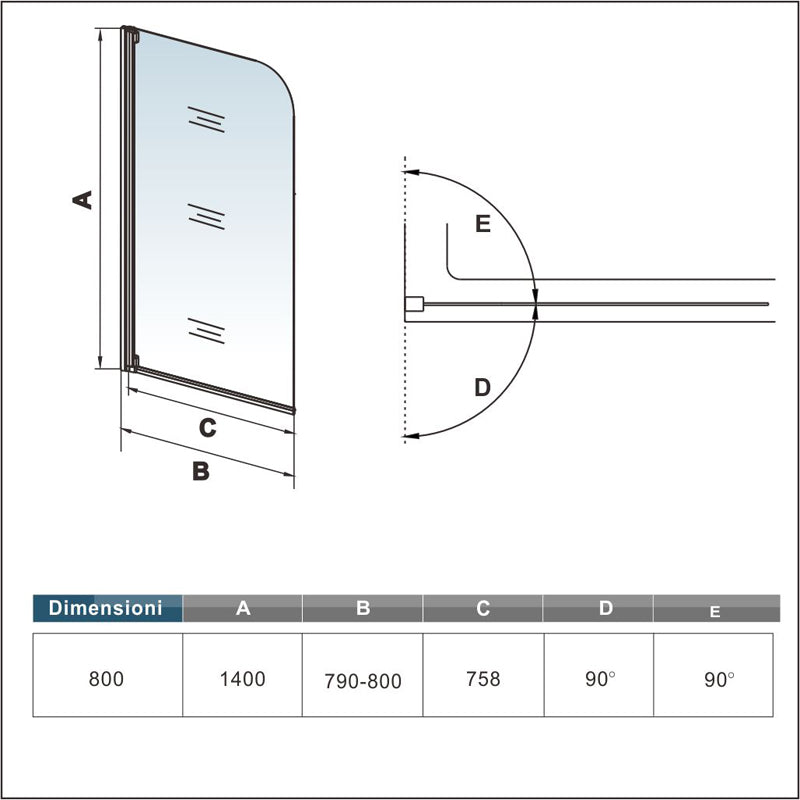 A

C

B

E

D

| Dimensioni | A | B | C | D | E |
|---|---|---|---|---|---|
| 800 | 1400 | 790-800 | 758 | 90° | 90° |