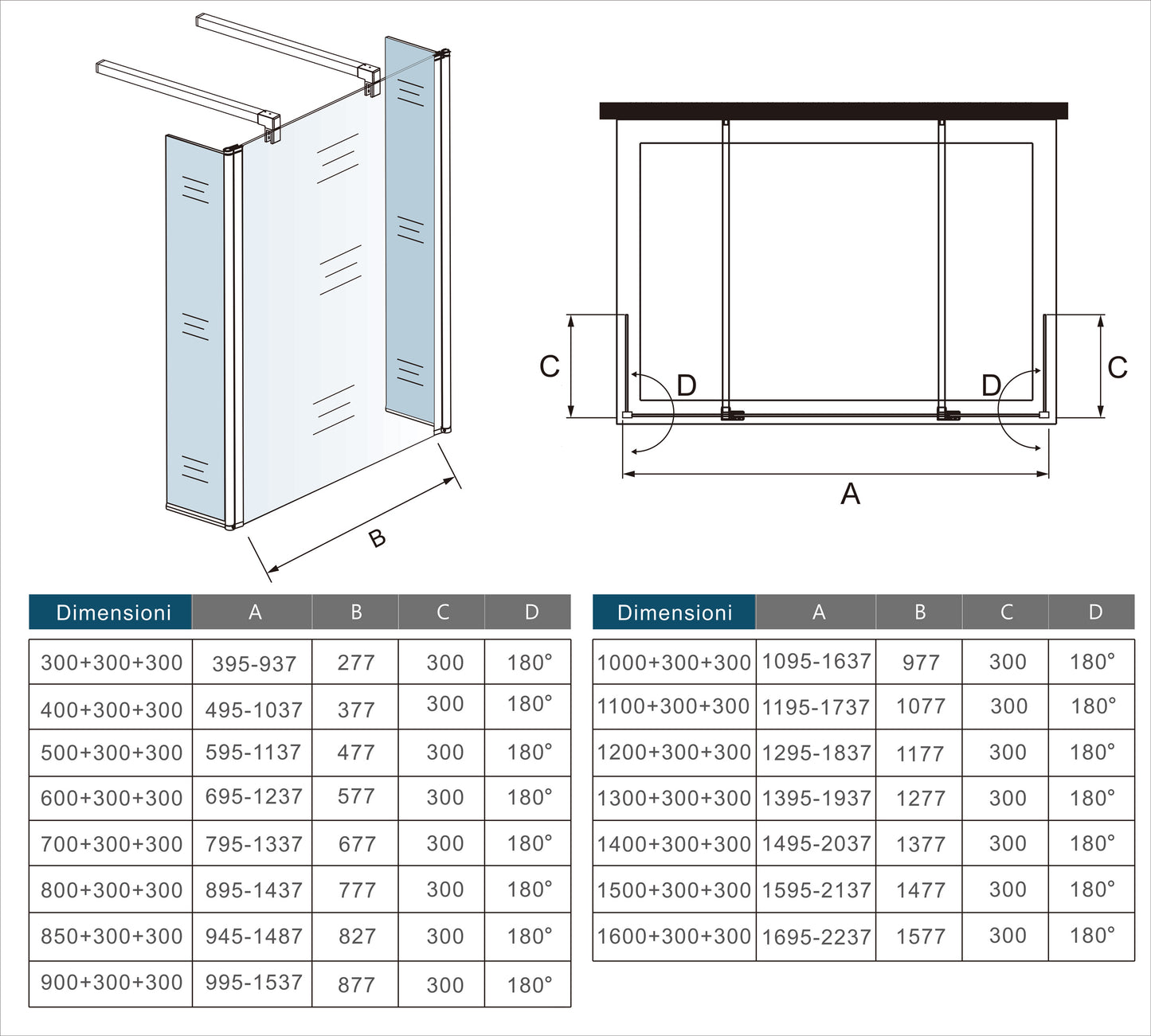 B

C D D C

A

| Dimensioni | A | B | C | D |
|---|---|---|---|---|
| 300+300+300 | 395-937 | 277 | 300 | 180° |
| 400+300+300 | 495-1037 | 377 | 300 | 180° |
| 500+300+300 | 595-1137 | 477 | 300 | 180° |
| 600+300+300 | 695-1237 | 577 | 300 | 180° |
| 700+300+300 | 795-1337 | 677 | 300 | 180° |
| 800+300+300 | 895-1437 | 777 | 300 | 180° |
| 850+300+300 | 945-1487 | 827 | 300 | 180° |
| 900+300+300 | 995-1537 | 877 | 300 | 180° |

| Dimensioni | A | B | C | D |
|---|---|---|---|---|
| 1000+300+300 | 1095-1637 | 977 | 300 | 180° |
| 1100+300+300 | 1195-1737 | 1077 | 300 | 180° |
| 1200+300+300 | 1295-1837 | 1177 | 300 | 180° |
| 1300+300+300 | 1395-1937 | 1277 | 300 | 180° |
| 1400+300+300 | 1495-2037 | 1377 | 300 | 180° |
| 1500+300+300 | 1595-2137 | 1477 | 300 | 180° |
| 1600+300+300 | 1695-2237 | 1577 | 300 | 180° |