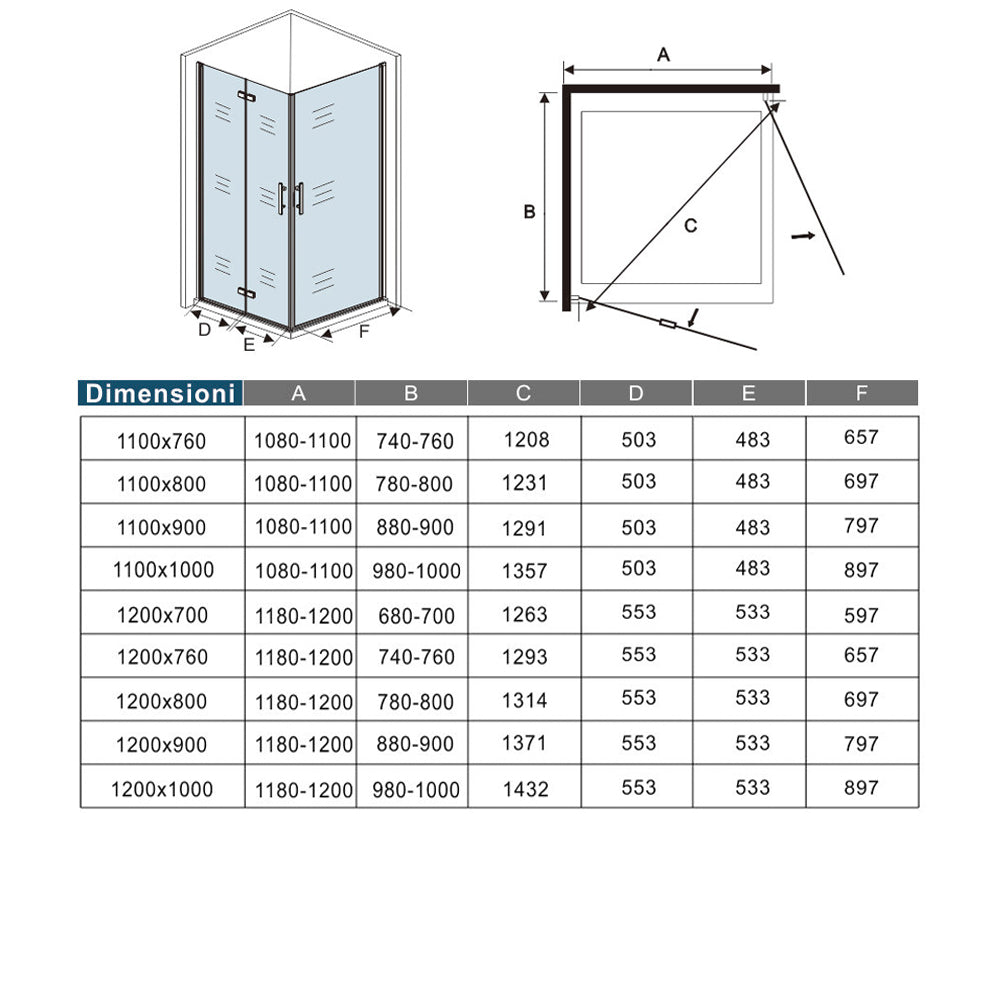 D E F

A

B

C

| Dimensioni | A | B | C | D | E | F |
|---|---|---|---|---|---|---|
| 1100x760 | 1080-1100 | 740-760 | 1208 | 503 | 483 | 657 |
| 1100x800 | 1080-1100 | 780-800 | 1231 | 503 | 483 | 697 |
| 1100x900 | 1080-1100 | 880-900 | 1291 | 503 | 483 | 797 |
| 1100x1000 | 1080-1100 | 980-1000 | 1357 | 503 | 483 | 897 |
| 1200x700 | 1180-1200 | 680-700 | 1263 | 553 | 533 | 597 |
| 1200x760 | 1180-1200 | 740-760 | 1293 | 553 | 533 | 657 |
| 1200x800 | 1180-1200 | 780-800 | 1314 | 553 | 533 | 697 |
| 1200x900 | 1180-1200 | 880-900 | 1371 | 553 | 533 | 797 |
| 1200x1000 | 1180-1200 | 980-1000 | 1432 | 553 | 533 | 897 |