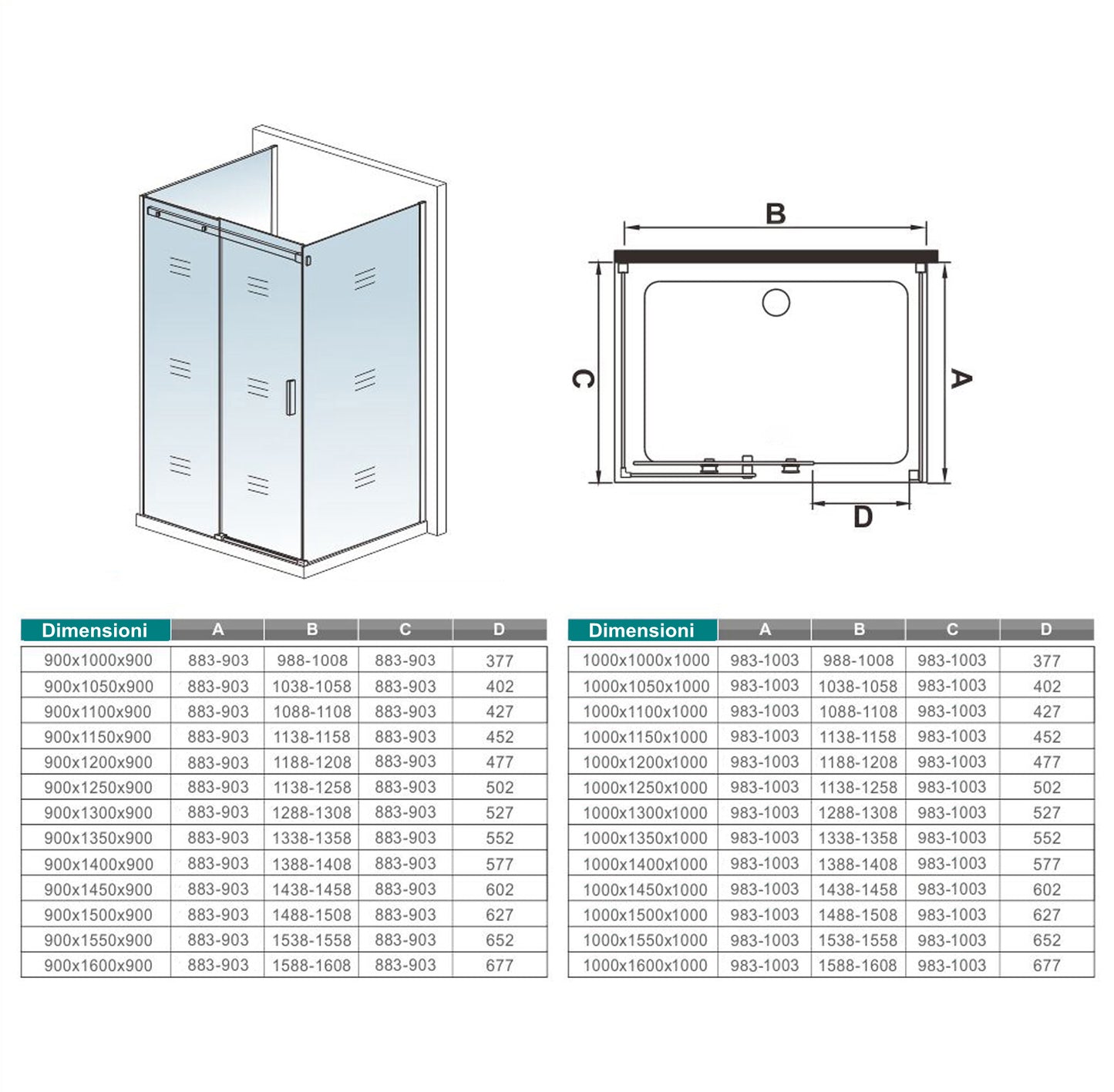 B

C

A

D

| Dimensioni | A | B | C | D |
|---|---|---|---|---|
| 900x1000x900 | 883-903 | 988-1008 | 883-903 | 377 |
| 900x1050x900 | 883-903 | 1038-1058 | 883-903 | 402 |
| 900x1100x900 | 883-903 | 1088-1108 | 883-903 | 427 |
| 900x1150x900 | 883-903 | 1138-1158 | 883-903 | 452 |
| 900x1200x900 | 883-903 | 1188-1208 | 883-903 | 477 |
| 900x1250x900 | 883-903 | 1138-1258 | 883-903 | 502 |
| 900x1300x900 | 883-903 | 1288-1308 | 883-903 | 527 |
| 900x1350x900 | 883-903 | 1338-1358 | 883-903 | 552 |
| 900x1400x900 | 883-903 | 1388-1408 | 883-903 | 577 |
| 900x1450x900 | 883-903 | 1438-1458 | 883-903 | 602 |
| 900x1500x900 | 883-903 | 1488-1508 | 883-903 | 627 |
| 900x1550x900 | 883-903 | 1538-1558 | 883-903 | 652 |
| 900x1600x900 | 883-903 | 1588-1608 | 883-903 | 677 |

| Dimensioni | A | B | C | D |
|---|---|---|---|---|
| 1000x1000x1000 | 983-1003 | 988-1008 | 983-1003 | 377 |
| 1000x1050x1000 | 983-1003 | 1038-1058 | 983-1003 | 402 |
| 1000x1100x1000 | 983-1003 | 1088-1108 | 983-1003 | 427 |
| 1000x1150x1000 | 983-1003 | 1138-1158 | 983-1003 | 452 |
| 1000x1200x1000 | 983-1003 | 1188-1208 | 983-1003 | 477 |
| 1000x1250x1000 | 983-1003 | 1138-1258 | 983-1003 | 502 |
| 1000x1300x1000 | 983-1003 | 1288-1308 | 983-1003 | 527 |
| 1000x1350x1000 | 983-1003 | 1338-1358 | 983-1003 | 552 |
| 1000x1400x1000 | 983-1003 | 1388-1408 | 983-1003 | 577 |
| 1000x1450x1000 | 983-1003 | 1438-1458 | 983-1003 | 602 |
| 1000x1500x1000 | 983-1003 | 1488-1508 | 983-1003 | 627 |
| 1000x1550x1000 | 983-1003 | 1538-1558 | 983-1003 | 652 |
| 1000x1600x1000 | 983-1003 | 1588-1608 | 983-1003 | 677 |