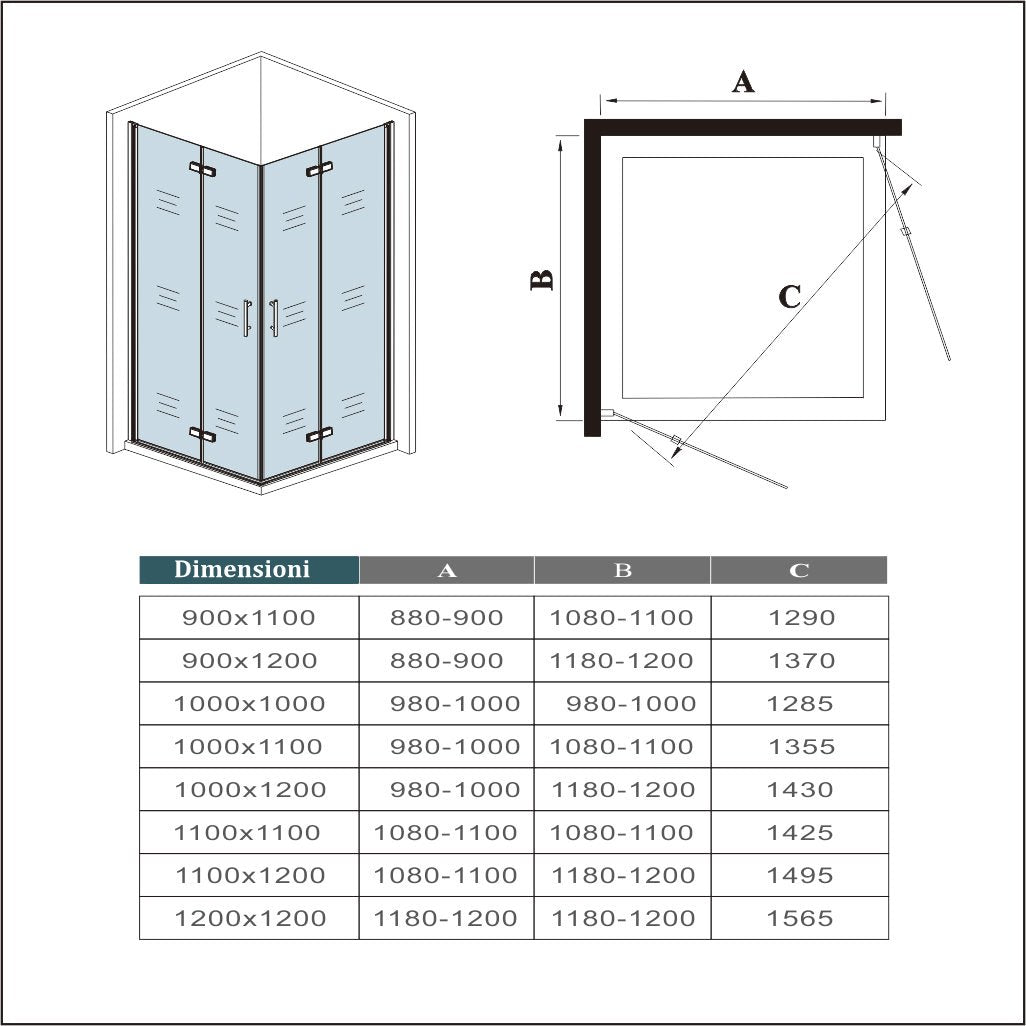 A

B

C

| Dimensioni | A | B | C |
|---|---|---|---|
| 900x1100 | 880-900 | 1080-1100 | 1290 |
| 900x1200 | 880-900 | 1180-1200 | 1370 |
| 1000x1000 | 980-1000 | 980-1000 | 1285 |
| 1000x1100 | 980-1000 | 1080-1100 | 1355 |
| 1000x1200 | 980-1000 | 1180-1200 | 1430 |
| 1100x1100 | 1080-1100 | 1080-1100 | 1425 |
| 1100x1200 | 1080-1100 | 1180-1200 | 1495 |
| 1200x1200 | 1180-1200 | 1180-1200 | 1565 |