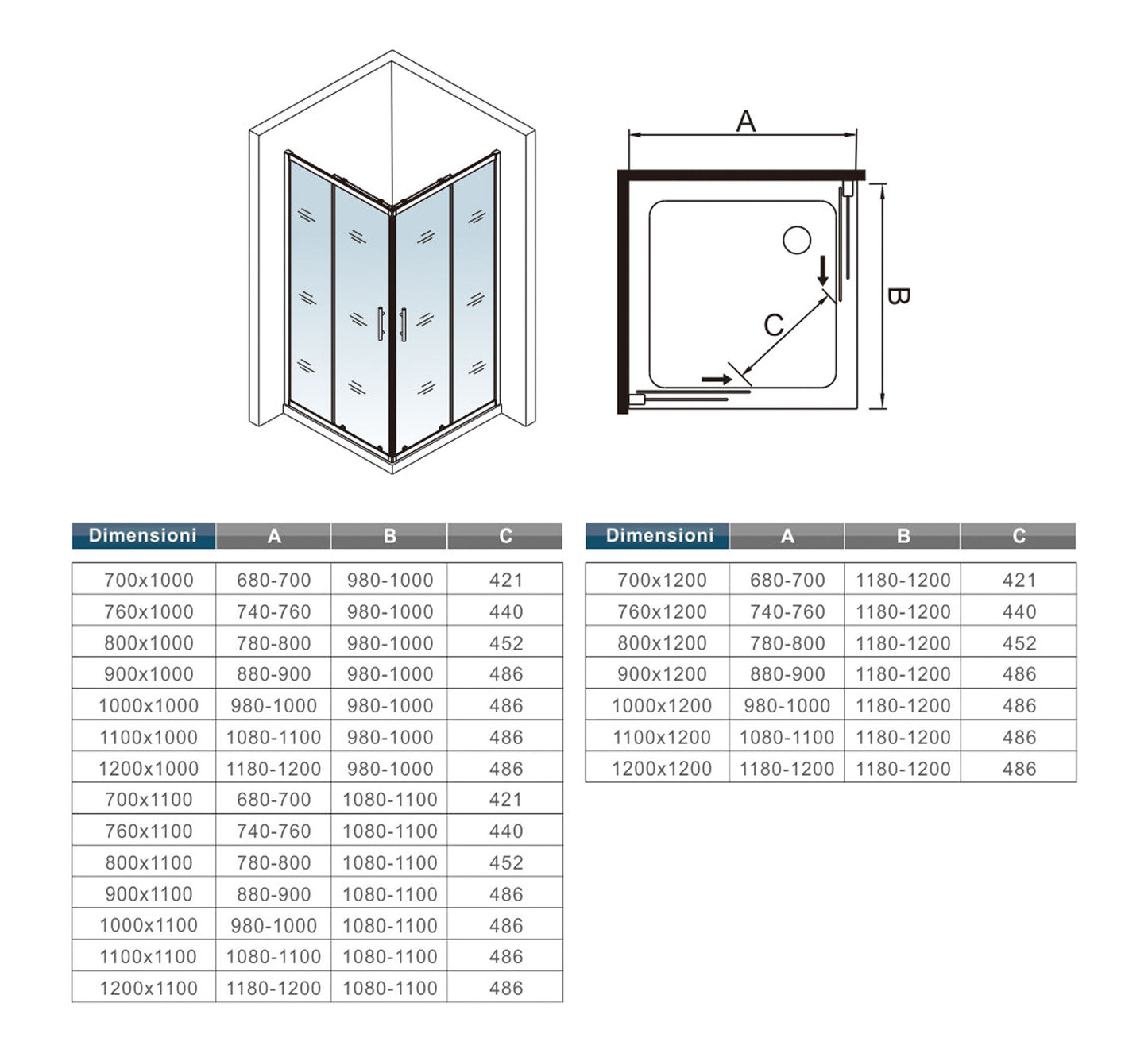 A

B

C

| Dimensioni | A | B | C |
|---|---|---|---|
| 700x1000 | 680-700 | 980-1000 | 421 |
| 760x1000 | 740-760 | 980-1000 | 440 |
| 800x1000 | 780-800 | 980-1000 | 452 |
| 900x1000 | 880-900 | 980-1000 | 486 |
| 1000x1000 | 980-1000 | 980-1000 | 486 |
| 1100x1000 | 1080-1100 | 980-1000 | 486 |
| 1200x1000 | 1180-1200 | 980-1000 | 486 |
| 700x1100 | 680-700 | 1080-1100 | 421 |
| 760x1100 | 740-760 | 1080-1100 | 440 |
| 800x1100 | 780-800 | 1080-1100 | 452 |
| 900x1100 | 880-900 | 1080-1100 | 486 |
| 1000x1100 | 980-1000 | 1080-1100 | 486 |
| 1100x1100 | 1080-1100 | 1080-1100 | 486 |
| 1200x1100 | 1180-1200 | 1080-1100 | 486 |

| Dimensioni | A | B | C |
|---|---|---|---|
| 700x1200 | 680-700 | 1180-1200 | 421 |
| 760x1200 | 740-760 | 1180-1200 | 440 |
| 800x1200 | 780-800 | 1180-1200 | 452 |
| 900x1200 | 880-900 | 1180-1200 | 486 |
| 1000x1200 | 980-1000 | 1180-1200 | 486 |
| 1100x1200 | 1080-1100 | 1180-1200 | 486 |
| 1200x1200 | 1180-1200 | 1180-1200 | 486 |