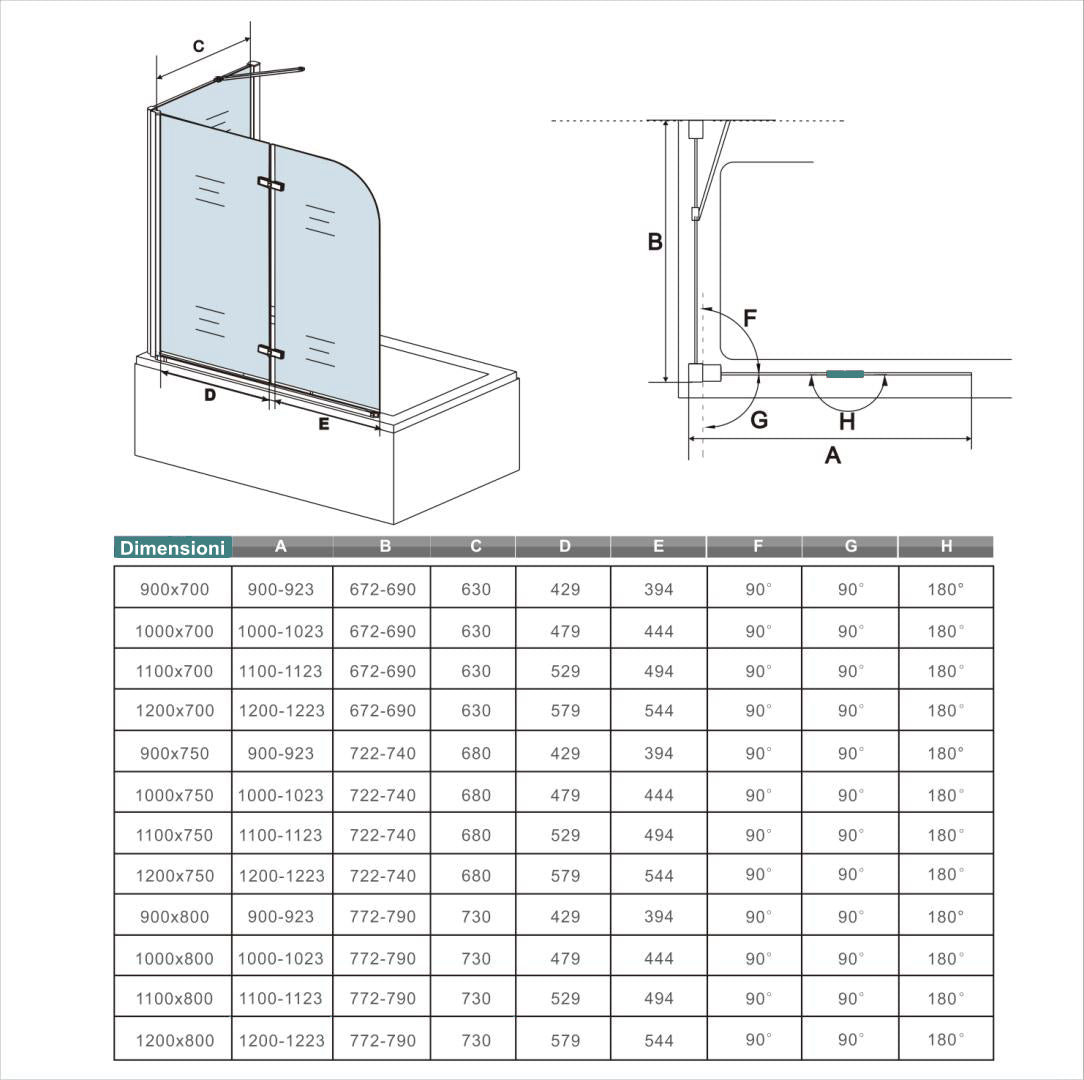 C

D

E

B

F

G

H

A

| Dimensioni | A | B | C | D | E | F | G | H |
|---|---|---|---|---|---|---|---|---|
| 900x700 | 900-923 | 672-690 | 630 | 429 | 394 | 90° | 90° | 180° |
| 1000x700 | 1000-1023 | 672-690 | 630 | 479 | 444 | 90° | 90° | 180° |
| 1100x700 | 1100-1123 | 672-690 | 630 | 529 | 494 | 90° | 90° | 180° |
| 1200x700 | 1200-1223 | 672-690 | 630 | 579 | 544 | 90° | 90° | 180° |
| 900x750 | 900-923 | 722-740 | 680 | 429 | 394 | 90° | 90° | 180° |
| 1000x750 | 1000-1023 | 722-740 | 680 | 479 | 444 | 90° | 90° | 180° |
| 1100x750 | 1100-1123 | 722-740 | 680 | 529 | 494 | 90° | 90° | 180° |
| 1200x750 | 1200-1223 | 722-740 | 680 | 579 | 544 | 90° | 90° | 180° |
| 900x800 | 900-923 | 772-790 | 730 | 429 | 394 | 90° | 90° | 180° |
| 1000x800 | 1000-1023 | 772-790 | 730 | 479 | 444 | 90° | 90° | 180° |
| 1100x800 | 1100-1123 | 772-790 | 730 | 529 | 494 | 90° | 90° | 180° |
| 1200x800 | 1200-1223 | 772-790 | 730 | 579 | 544 | 90° | 90° | 180° |