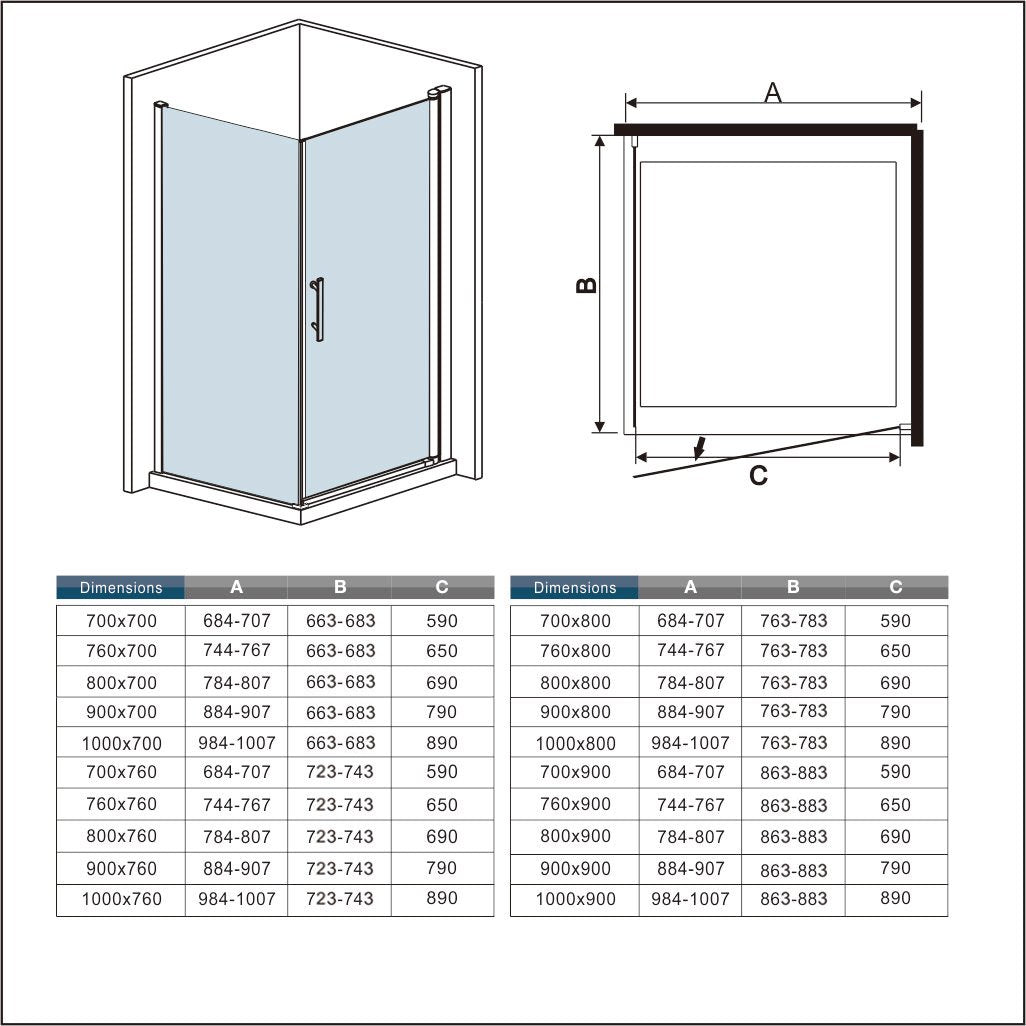 A

B

C

| Dimensions | A | B | C |
|---|---|---|---|
| 700x700 | 684-707 | 663-683 | 590 |
| 760x700 | 744-767 | 663-683 | 650 |
| 800x700 | 784-807 | 663-683 | 690 |
| 900x700 | 884-907 | 663-683 | 790 |
| 1000x700 | 984-1007 | 663-683 | 890 |
| 700x760 | 684-707 | 723-743 | 590 |
| 760x760 | 744-767 | 723-743 | 650 |
| 800x760 | 784-807 | 723-743 | 690 |
| 900x760 | 884-907 | 723-743 | 790 |
| 1000x760 | 984-1007 | 723-743 | 890 |

| Dimensions | A | B | C |
|---|---|---|---|
| 700x800 | 684-707 | 763-783 | 590 |
| 760x800 | 744-767 | 763-783 | 650 |
| 800x800 | 784-807 | 763-783 | 690 |
| 900x800 | 884-907 | 763-783 | 790 |
| 1000x800 | 984-1007 | 763-783 | 890 |
| 700x900 | 684-707 | 863-883 | 590 |
| 760x900 | 744-767 | 863-883 | 650 |
| 800x900 | 784-807 | 863-883 | 690 |
| 900x900 | 884-907 | 863-883 | 790 |
| 1000x900 | 984-1007 | 863-883 | 890 |