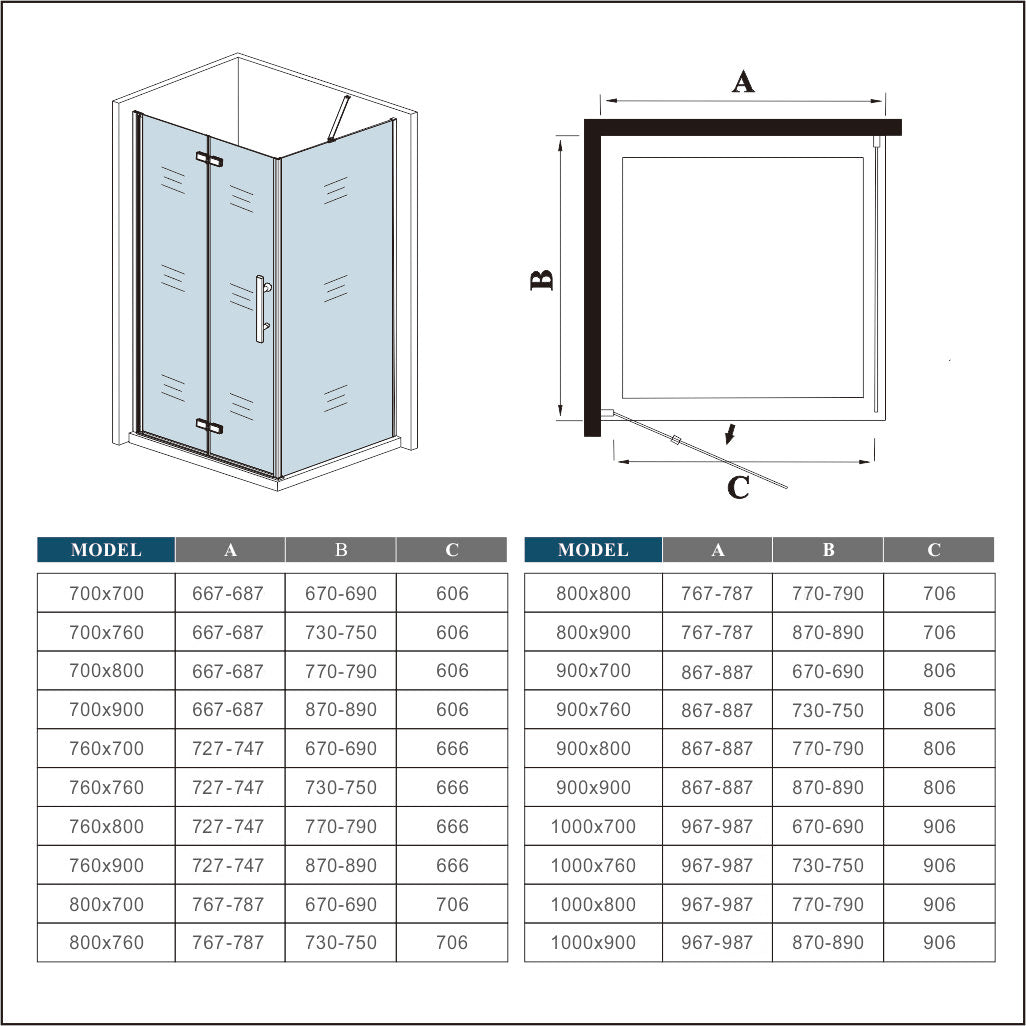 A

B

C

| MODEL | A | B | C |
|---|---|---|---|
| 700x700 | 667-687 | 670-690 | 606 |
| 700x760 | 667-687 | 730-750 | 606 |
| 700x800 | 667-687 | 770-790 | 606 |
| 700x900 | 667-687 | 870-890 | 606 |
| 760x700 | 727-747 | 670-690 | 666 |
| 760x760 | 727-747 | 730-750 | 666 |
| 760x800 | 727-747 | 770-790 | 666 |
| 760x900 | 727-747 | 870-890 | 666 |
| 800x700 | 767-787 | 670-690 | 706 |
| 800x760 | 767-787 | 730-750 | 706 |

| MODEL | A | B | C |
|---|---|---|---|
| 800x800 | 767-787 | 770-790 | 706 |
| 800x900 | 767-787 | 870-890 | 706 |
| 900x700 | 867-887 | 670-690 | 806 |
| 900x760 | 867-887 | 730-750 | 806 |
| 900x800 | 867-887 | 770-790 | 806 |
| 900x900 | 867-887 | 870-890 | 806 |
| 1000x700 | 967-987 | 670-690 | 906 |
| 1000x760 | 967-987 | 730-750 | 906 |
| 1000x800 | 967-987 | 770-790 | 906 |
| 1000x900 | 967-987 | 870-890 | 906 |