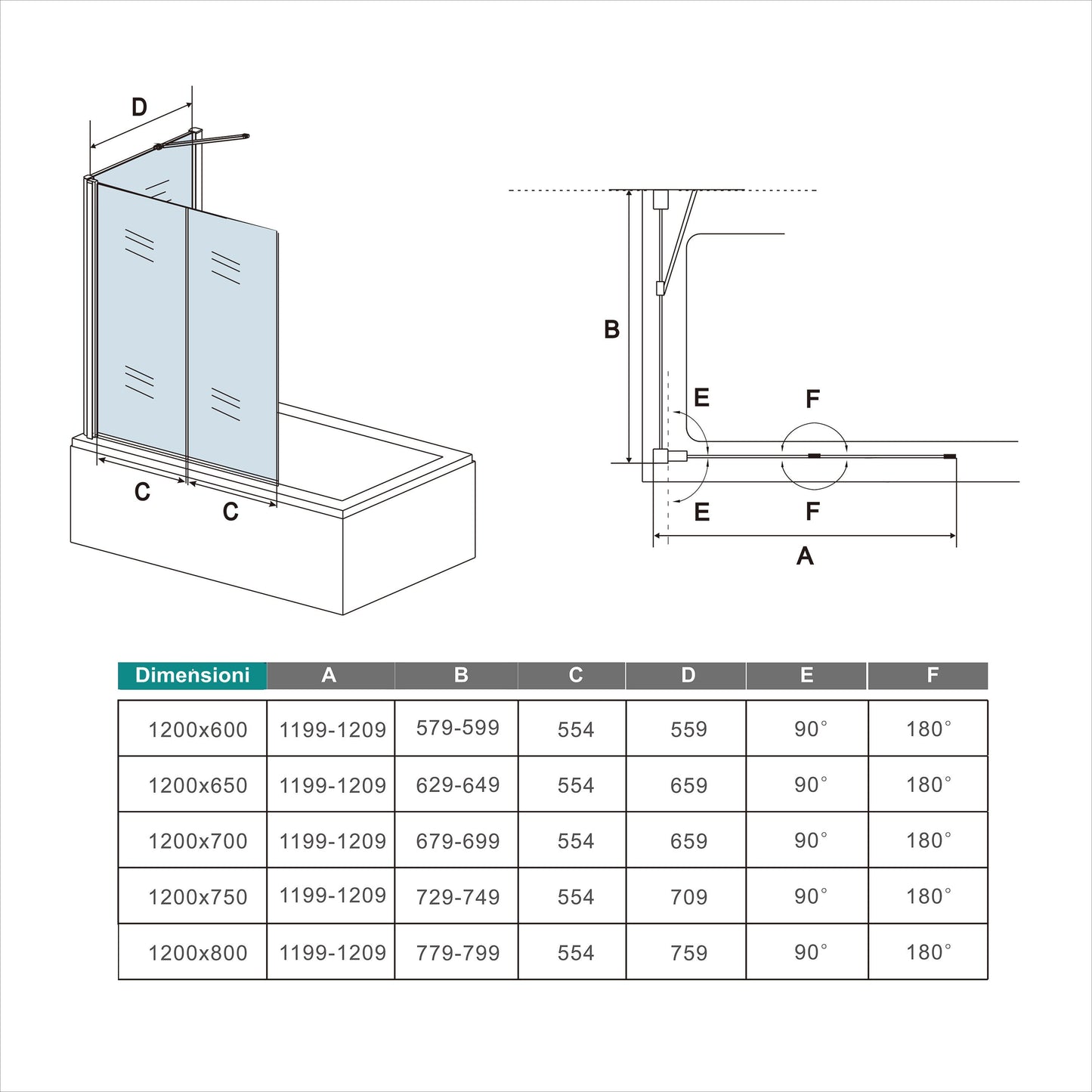 D

C

C

B

E

F

E

F

A

| Dimensioni | A | B | C | D | E | F |
|---|---|---|---|---|---|---|
| 1200x600 | 1199-1209 | 579-599 | 554 | 559 | 90° | 180° |
| 1200x650 | 1199-1209 | 629-649 | 554 | 659 | 90° | 180° |
| 1200x700 | 1199-1209 | 679-699 | 554 | 659 | 90° | 180° |
| 1200x750 | 1199-1209 | 729-749 | 554 | 709 | 90° | 180° |
| 1200x800 | 1199-1209 | 779-799 | 554 | 759 | 90° | 180° |